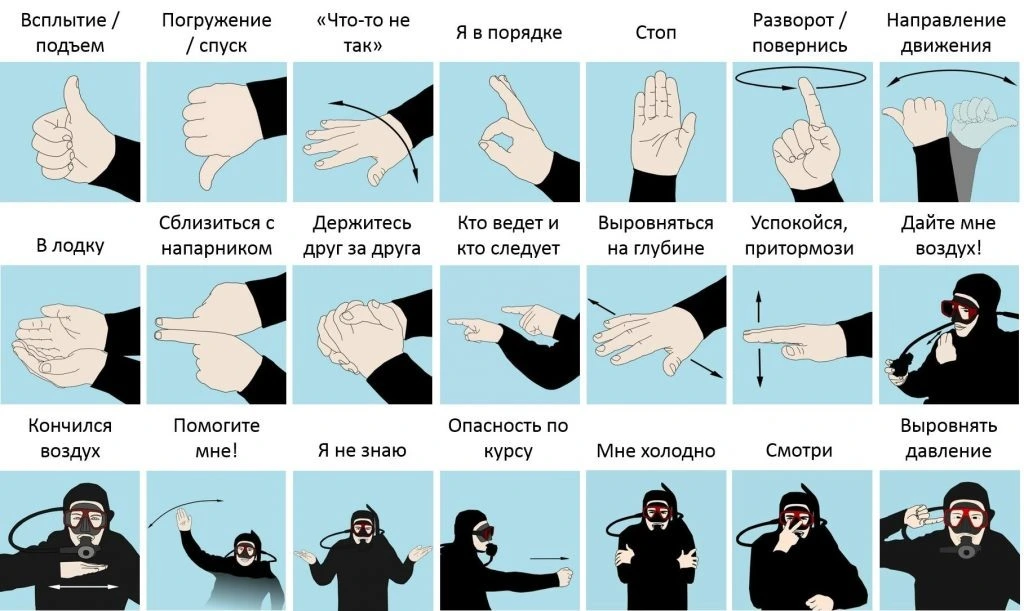 Всплытие / подъем

Погружение / спуск

«Что-то не так»

Я в порядке

Стоп

Разворот / повернись

Направление движения

В лодку

Сблизиться с напарником

Держитесь друг за друга

Кто ведет и кто следует

Выровняться на глубине

Успокойся, притормози

Дайте мне воздух!

Кончился воздух

Помогите мне!

Я не знаю

Опасность по курсу

Мне холодно

Смотри

Выровнять давление